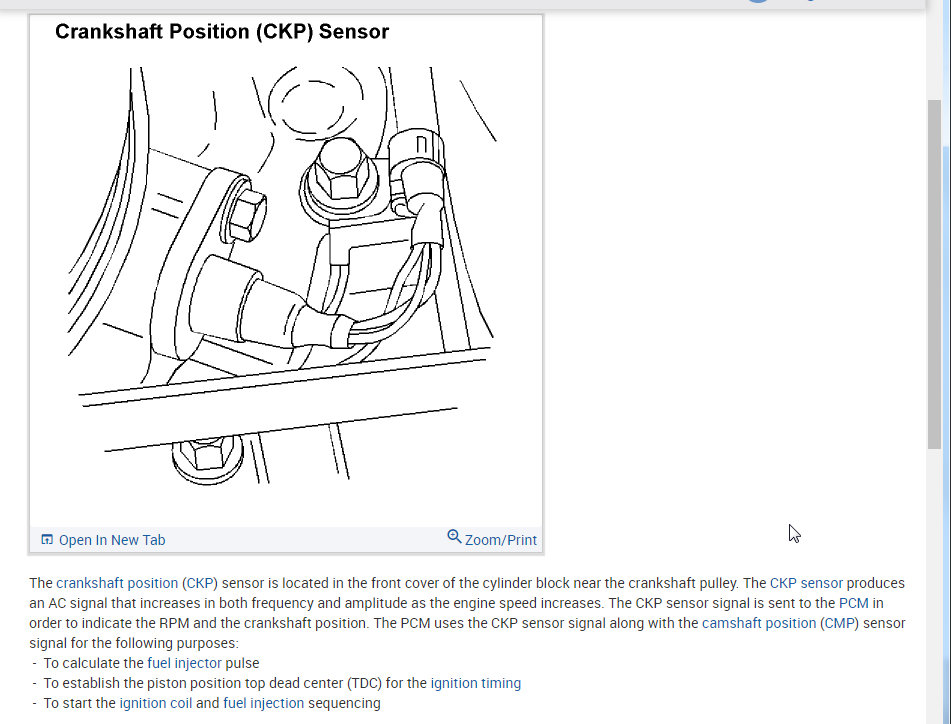 Crankshaft Position (CKP) Sensor

Open In New Tab

Zoom/Print

The crankshaft position (CKP) sensor is located in the front cover of the cylinder block near the crankshaft pulley. The CKP sensor produces an AC signal that increases in both frequency and amplitude as the engine speed increases. The CKP sensor signal is sent to the PCM in order to indicate the RPM and the crankshaft position. The PCM uses the CKP sensor signal along with the camshaft position (CMP) sensor signal for the following purposes:

- To calculate the fuel injector pulse
- To establish the piston position top dead center (TDC) for the ignition timing
- To start the ignition coil and fuel injection sequencing