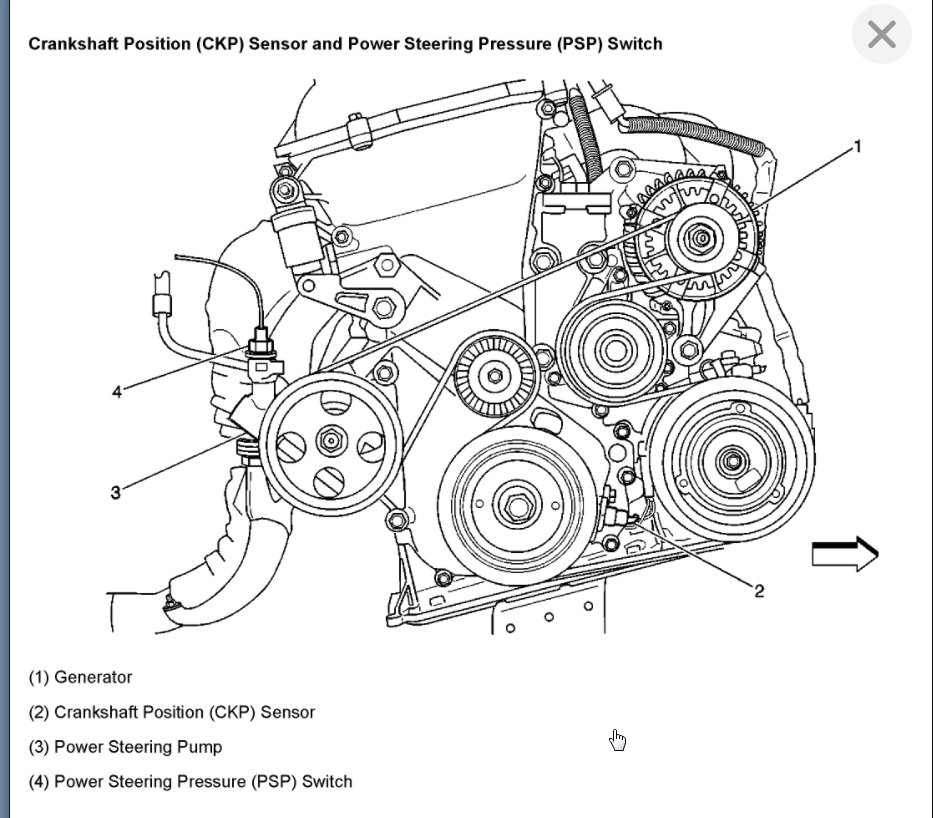 Crankshaft Position (CKP) Sensor and Power Steering Pressure (PSP) Switch

1

4

3

2

(1) Generator

(2) Crankshaft Position (CKP) Sensor

(3) Power Steering Pump

(4) Power Steering Pressure (PSP) Switch