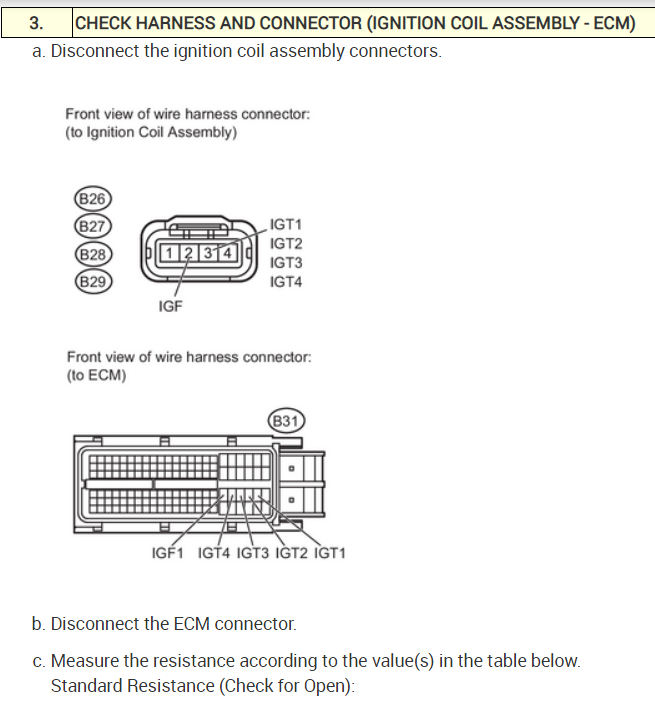 | 3. | CHECK HARNESS AND CONNECTOR (IGNITION COIL ASSEMBLY - ECM) |
|---|---|

a. Disconnect the ignition coil assembly connectors.

Front view of wire harness connector:
(to Ignition Coil Assembly)

B26
B27
B28
B29

1 2 3 4

IGT1
IGT2
IGT3
IGT4

IGF

Front view of wire harness connector:
(to ECM)

B31

IGF1 IGT4 IGT3 IGT2 IGT1

b. Disconnect the ECM connector.

c. Measure the resistance according to the value(s) in the table below.
Standard Resistance (Check for Open):