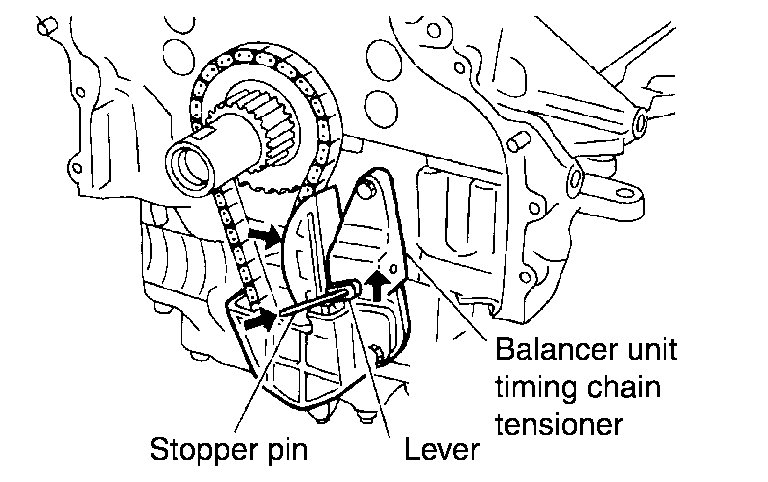 Balancer unit timing chain tensioner

Stopper pin

Lever