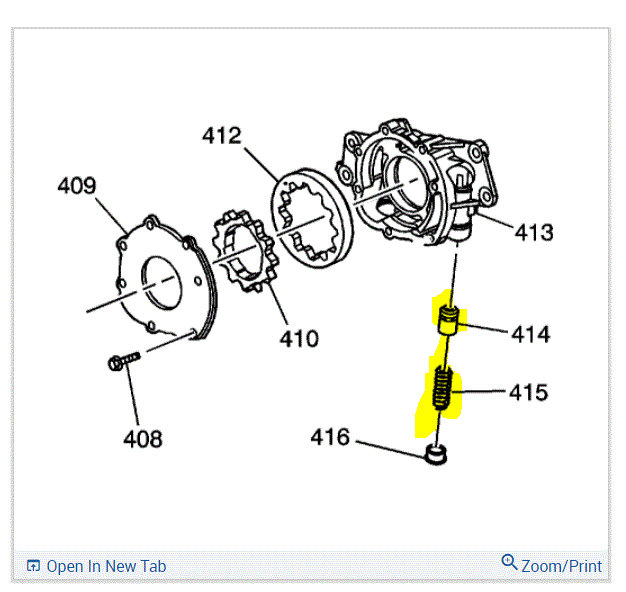 412

409

413

414

410

415

408

416

Open In New Tab

Zoom/Print