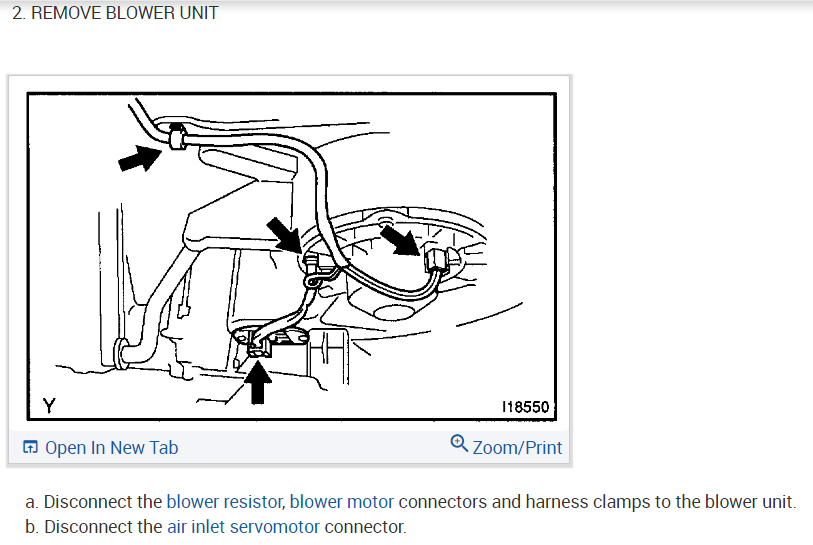 2. REMOVE BLOWER UNIT

Y

I18550

Open In New Tab

Zoom/Print

a. Disconnect the blower resistor, blower motor connectors and harness clamps to the blower unit.

b. Disconnect the air inlet servomotor connector.