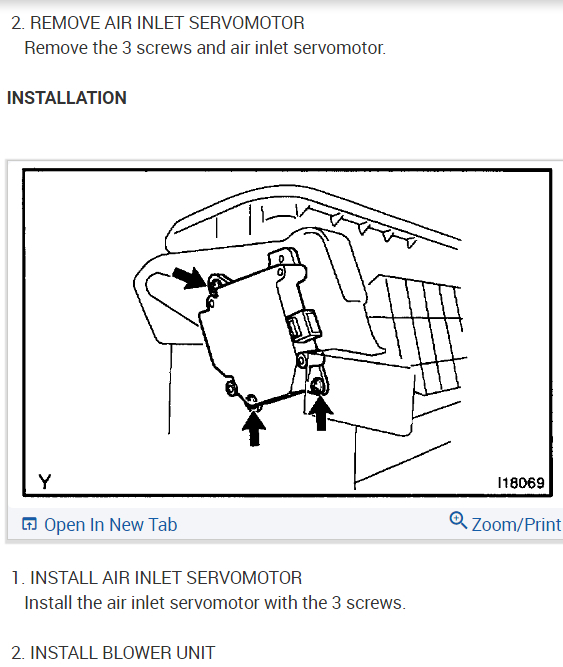 2. REMOVE AIR INLET SERVOMOTOR
Remove the 3 screws and air inlet servomotor.

INSTALLATION

Y

I18069

Open In New Tab

Zoom/Print

1. INSTALL AIR INLET SERVOMOTOR
Install the air inlet servomotor with the 3 screws.

2. INSTALL BLOWER UNIT