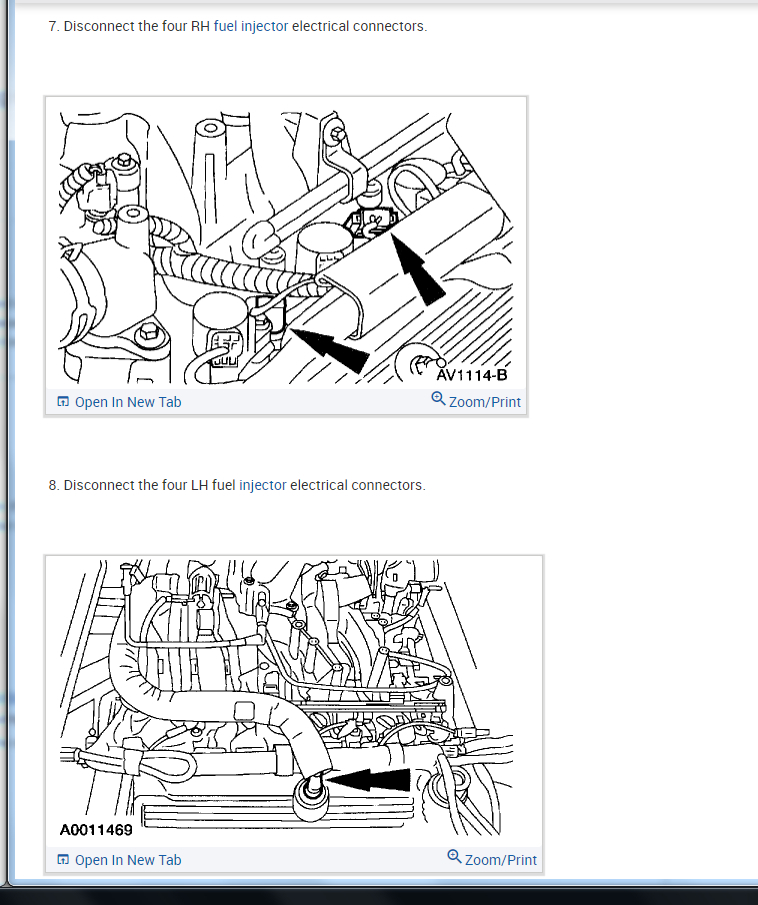 7. Disconnect the four RH fuel injector electrical connectors.

AV1114-B

Open In New Tab

Zoom/Print

8. Disconnect the four LH fuel injector electrical connectors.

A0011469

Open In New Tab

Zoom/Print