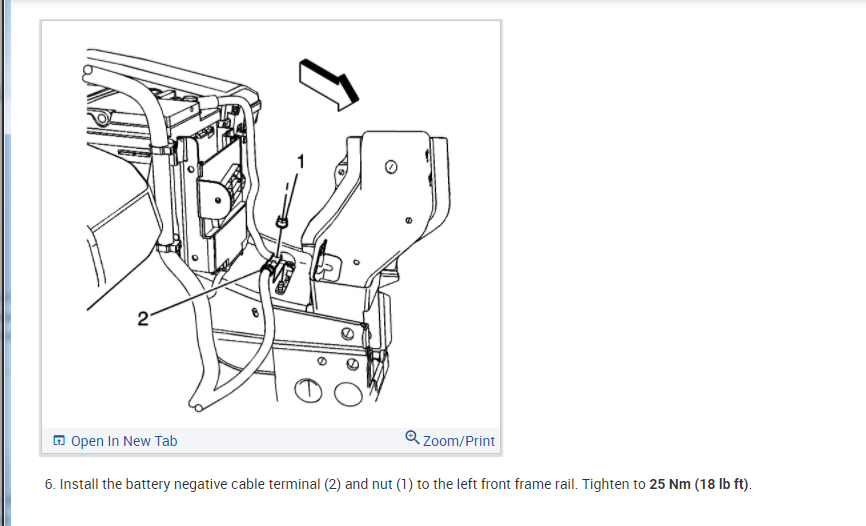 1

2

Open In New Tab

Zoom/Print

6. Install the battery negative cable terminal (2) and nut (1) to the left front frame rail. Tighten to 25 Nm (18 lb ft).