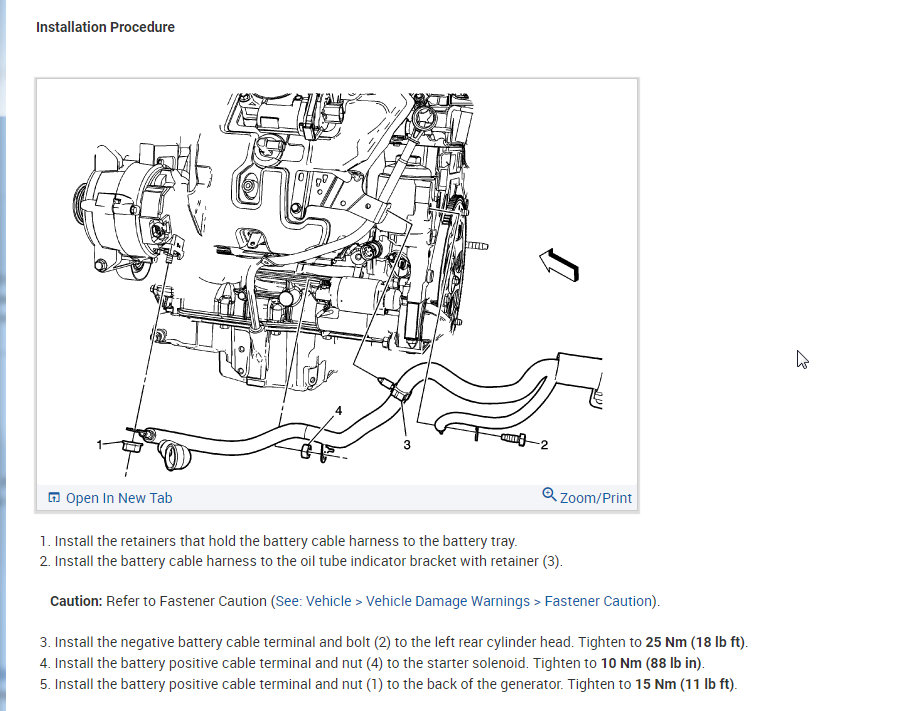 Installation Procedure

4

1

3

2

Open In New Tab

Zoom/Print

1. Install the retainers that hold the battery cable harness to the battery tray.
2. Install the battery cable harness to the oil tube indicator bracket with retainer (3).

Caution: Refer to Fastener Caution (See: Vehicle > Vehicle Damage Warnings > Fastener Caution).

3. Install the negative battery cable terminal and bolt (2) to the left rear cylinder head. Tighten to 25 Nm (18 lb ft).
4. Install the battery positive cable terminal and nut (4) to the starter solenoid. Tighten to 10 Nm (88 lb in).
5. Install the battery positive cable terminal and nut (1) to the back of the generator. Tighten to 15 Nm (11 lb ft).