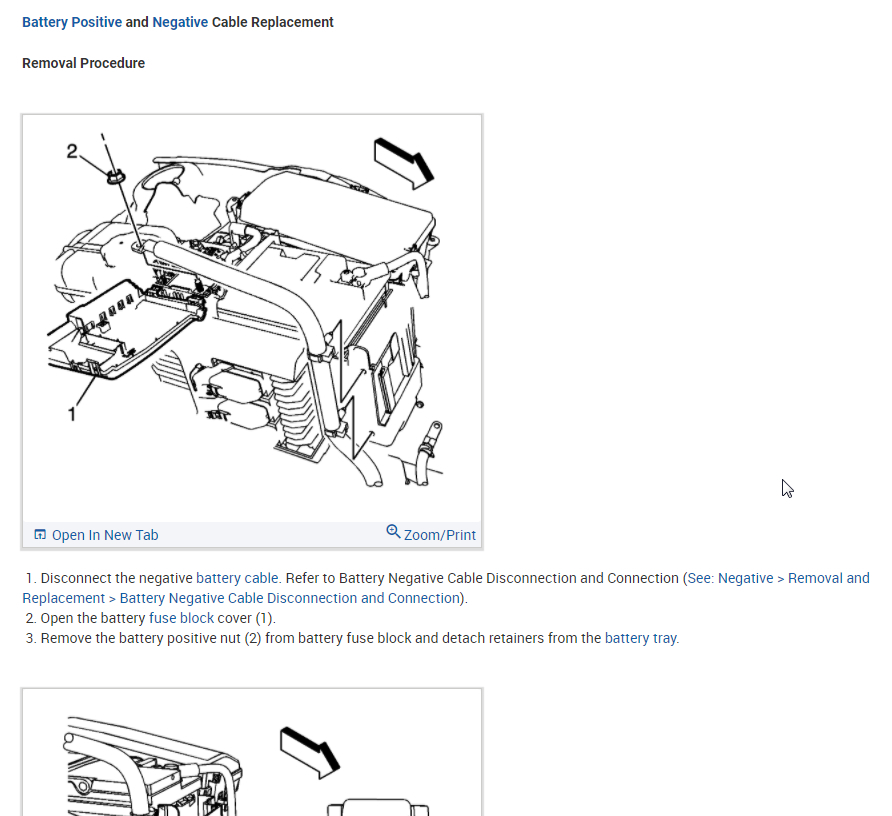 Battery Positive and Negative Cable Replacement

Removal Procedure

2

1

Open In New Tab

Zoom/Print

1. Disconnect the negative battery cable. Refer to Battery Negative Cable Disconnection and Connection (See: Negative > Removal and Replacement > Battery Negative Cable Disconnection and Connection).
2. Open the battery fuse block cover (1).
3. Remove the battery positive nut (2) from battery fuse block and detach retainers from the battery tray.