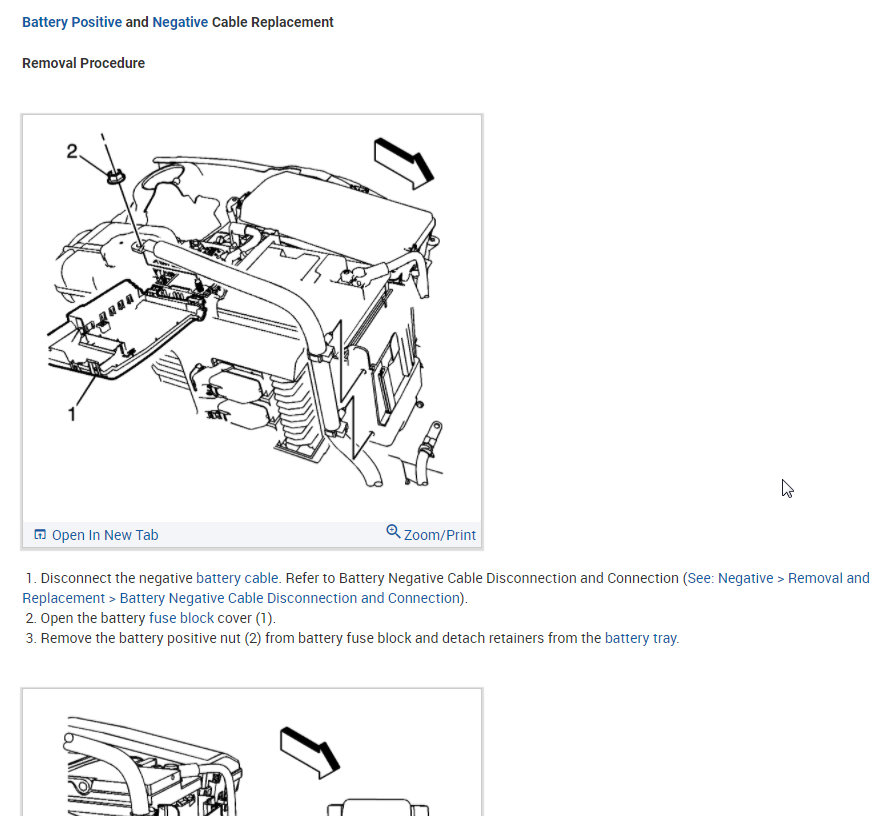 Battery Positive and Negative Cable Replacement

Removal Procedure

2

1

Open In New Tab

Zoom/Print

1. Disconnect the negative battery cable. Refer to Battery Negative Cable Disconnection and Connection (See: Negative > Removal and Replacement > Battery Negative Cable Disconnection and Connection).
2. Open the battery fuse block cover (1).
3. Remove the battery positive nut (2) from battery fuse block and detach retainers from the battery tray.