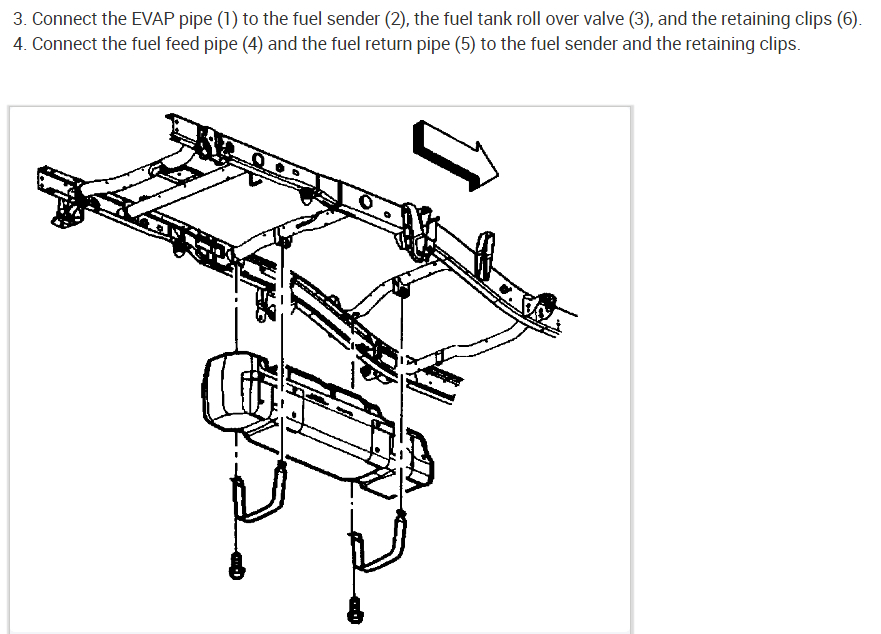 3. Connect the EVAP pipe (1) to the fuel sender (2), the fuel tank roll over valve (3), and the retaining clips (6).
4. Connect the fuel feed pipe (4) and the fuel return pipe (5) to the fuel sender and the retaining clips.