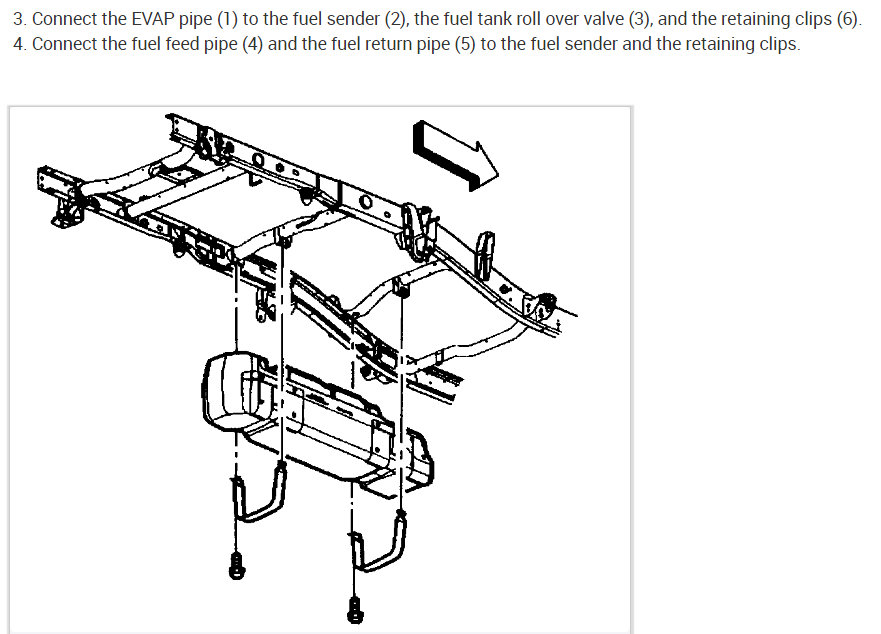 3. Connect the EVAP pipe (1) to the fuel sender (2), the fuel tank roll over valve (3), and the retaining clips (6).
4. Connect the fuel feed pipe (4) and the fuel return pipe (5) to the fuel sender and the retaining clips.