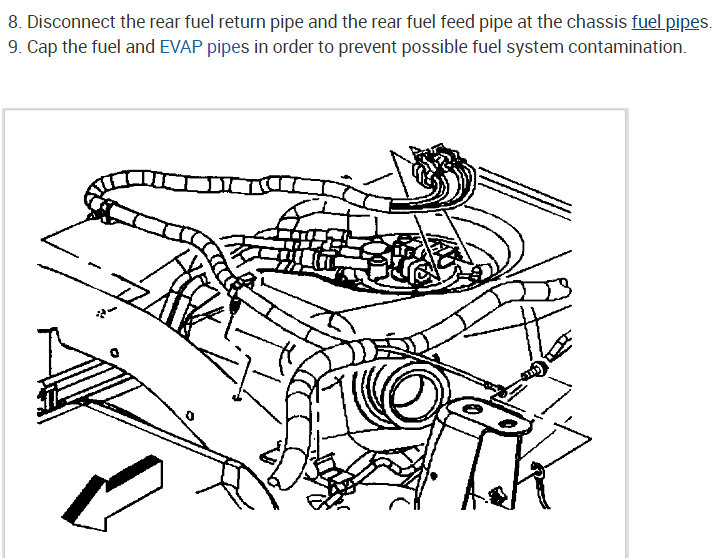 8. Disconnect the rear fuel return pipe and the rear fuel feed pipe at the chassis fuel pipes.
9. Cap the fuel and EVAP pipes in order to prevent possible fuel system contamination.