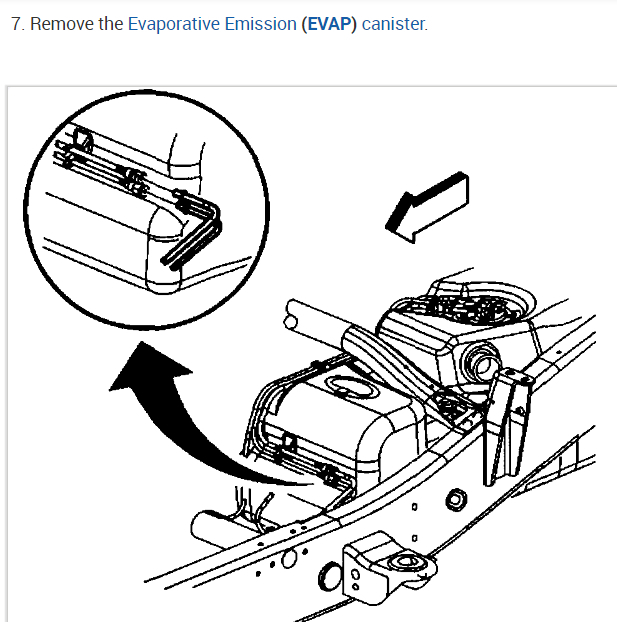 7. Remove the Evaporative Emission (EVAP) canister.