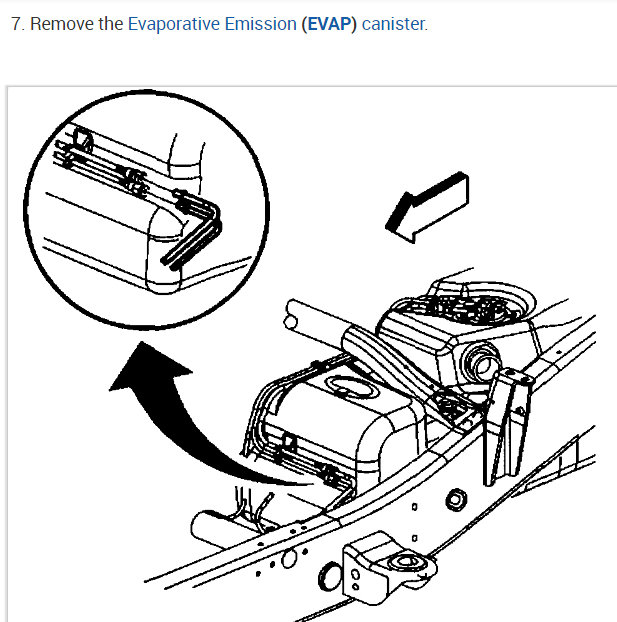 7. Remove the Evaporative Emission (EVAP) canister.