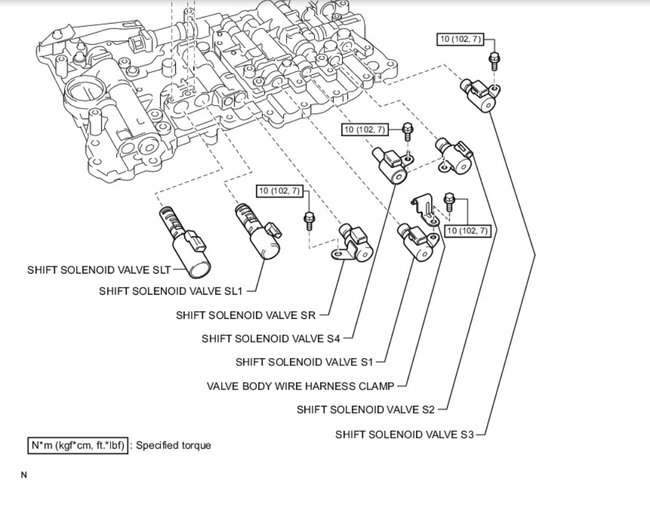 10 (102, 7)

10 (102, 7)

10 (102, 7)

10 (102, 7)

SHIFT SOLENOID VALVE SLT

SHIFT SOLENOID VALVE SL1

SHIFT SOLENOID VALVE SR

SHIFT SOLENOID VALVE S4

SHIFT SOLENOID VALVE S1

VALVE BODY WIRE HARNESS CLAMP

SHIFT SOLENOID VALVE S2

SHIFT SOLENOID VALVE S3

N*m (kgf*cm, ft.*lbf) : Specified torque

N