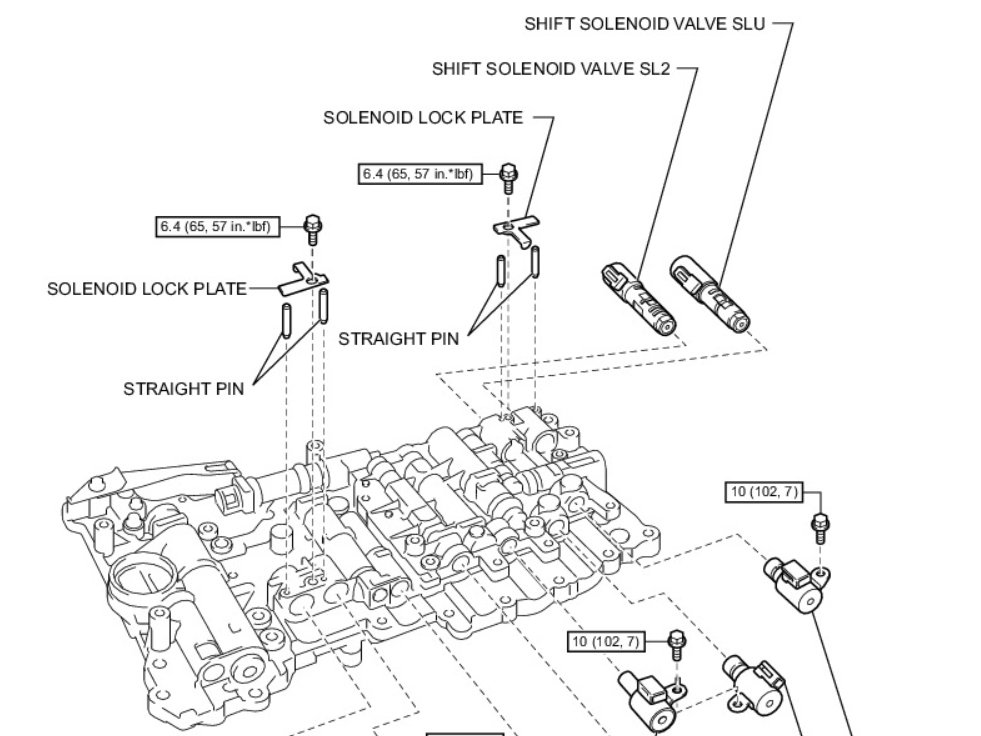 SHIFT SOLENOID VALVE SLU
SHIFT SOLENOID VALVE SL2
SOLENOID LOCK PLATE
6.4 (65, 57 in.*lbf)
6.4 (65, 57 in.*lbf)
SOLENOID LOCK PLATE
STRAIGHT PIN
STRAIGHT PIN
10 (102, 7)
10 (102, 7)