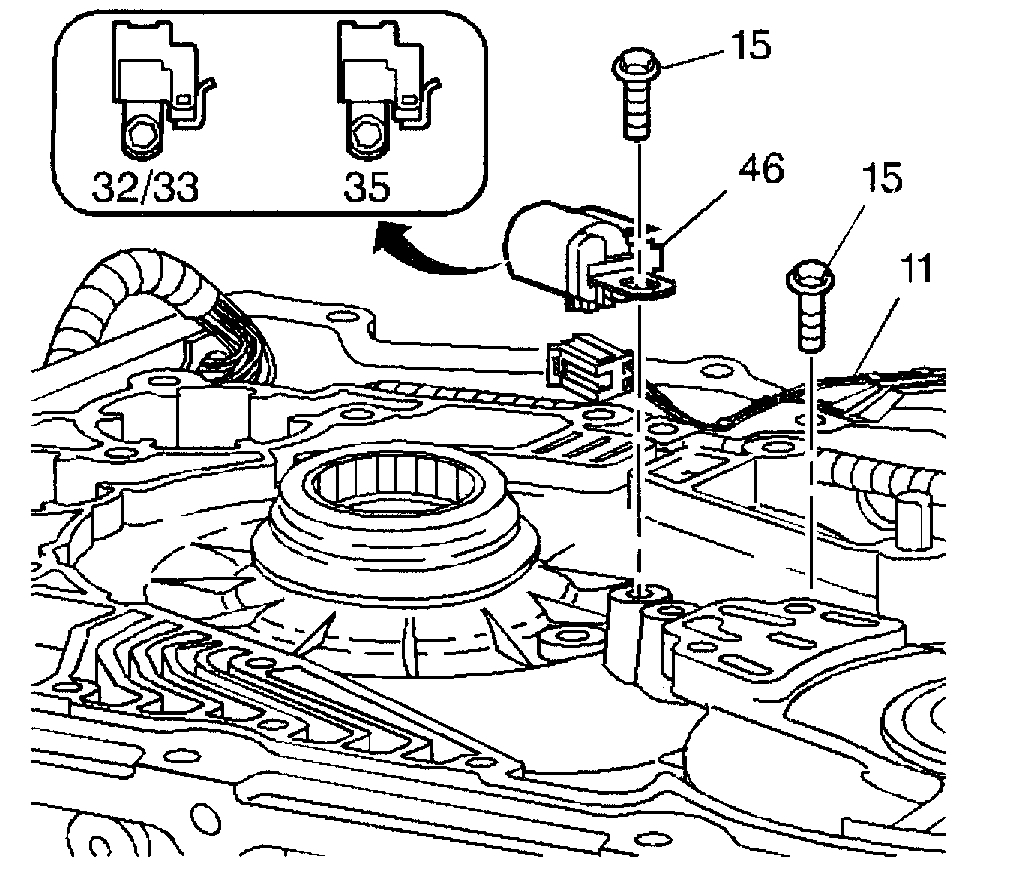 32/33
35
15
46
15
11