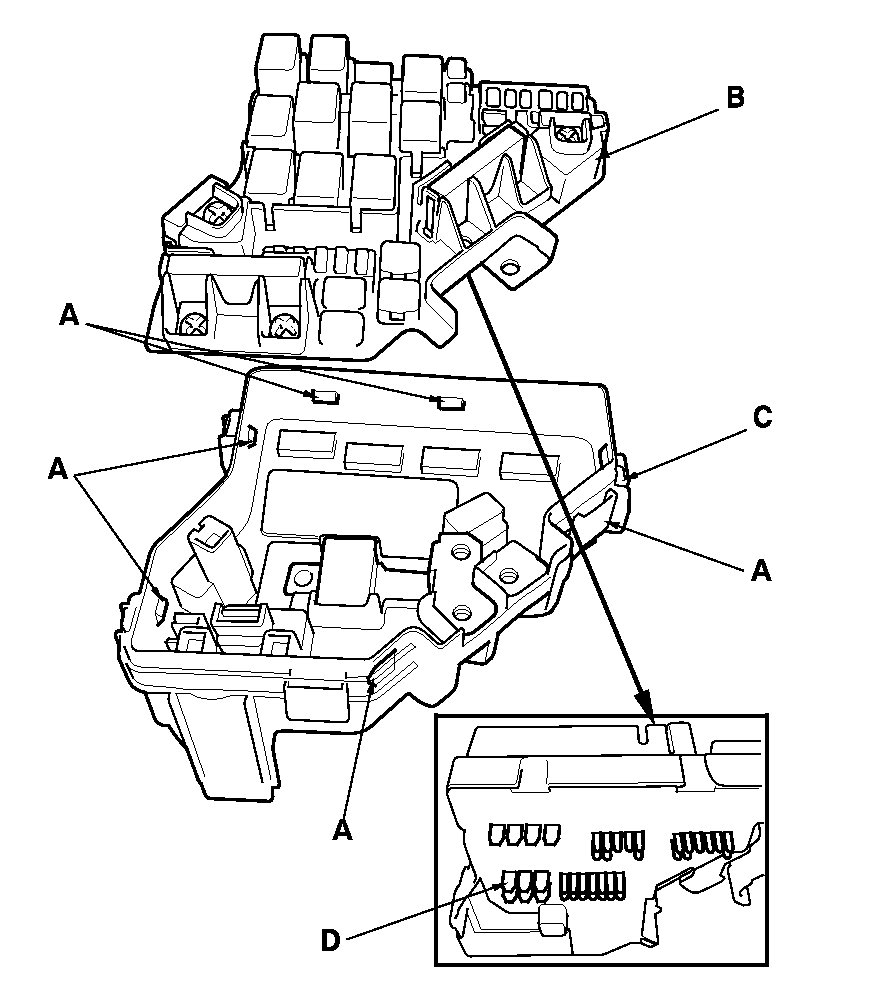 B

A

C

A

A

A

D