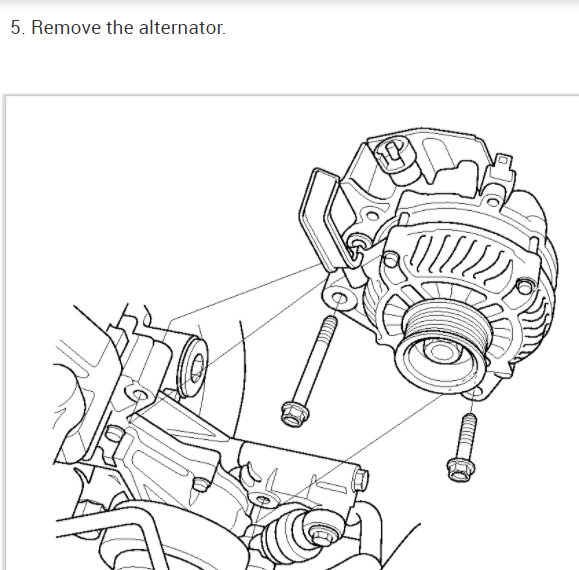 5. Remove the alternator.