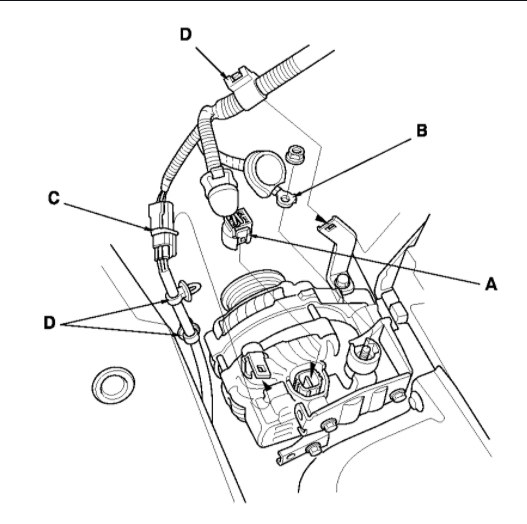 D
B
C
A
D