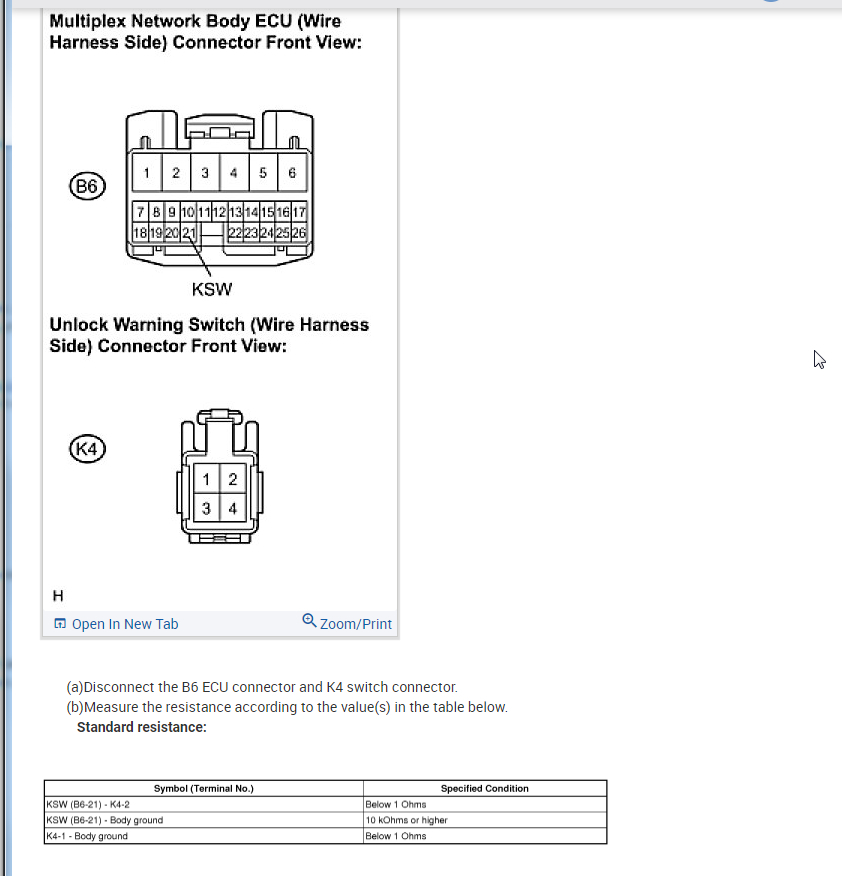 Multiplex Network Body ECU (Wire Harness Side) Connector Front View:

B6

1 2 3 4 5 6

7 8 9 10 11 12 13 14 15 16 17
18 19 20 21 22 23 24 25 26

KSW

Unlock Warning Switch (Wire Harness Side) Connector Front View:

K4

1 2
3 4

H

Open In New Tab

Zoom/Print

(a)Disconnect the B6 ECU connector and K4 switch connector.
(b)Measure the resistance according to the value(s) in the table below.
Standard resistance:

| Symbol (Terminal No.) | Specified Condition |
|---|---|
| KSW (B6-21) - K4-2 | Below 1 Ohms |
| KSW (B6-21) - Body ground | 10 kOhms or higher |
| K4-1 - Body ground | Below 1 Ohms |