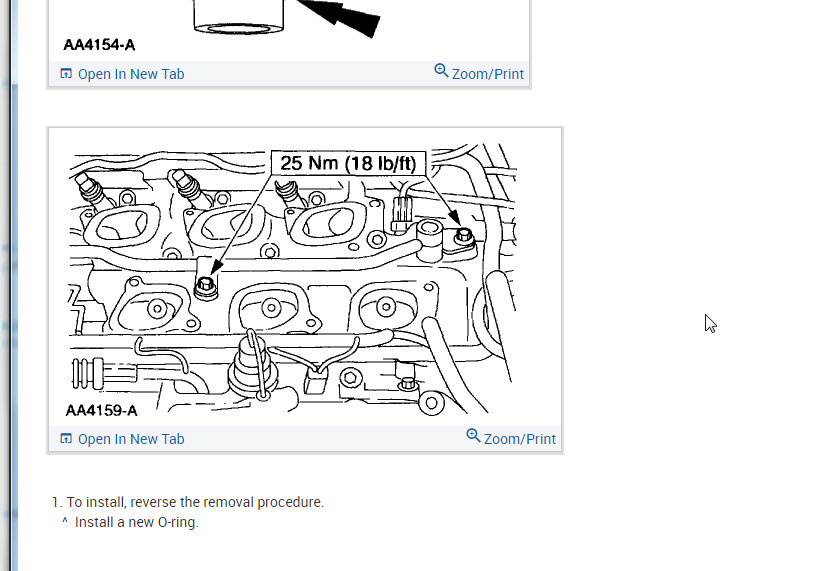 AA4154-A

Open In New Tab

Zoom/Print

25 Nm (18 lb/ft)

AA4159-A

Open In New Tab

Zoom/Print

1. To install, reverse the removal procedure.
^ Install a new O-ring.