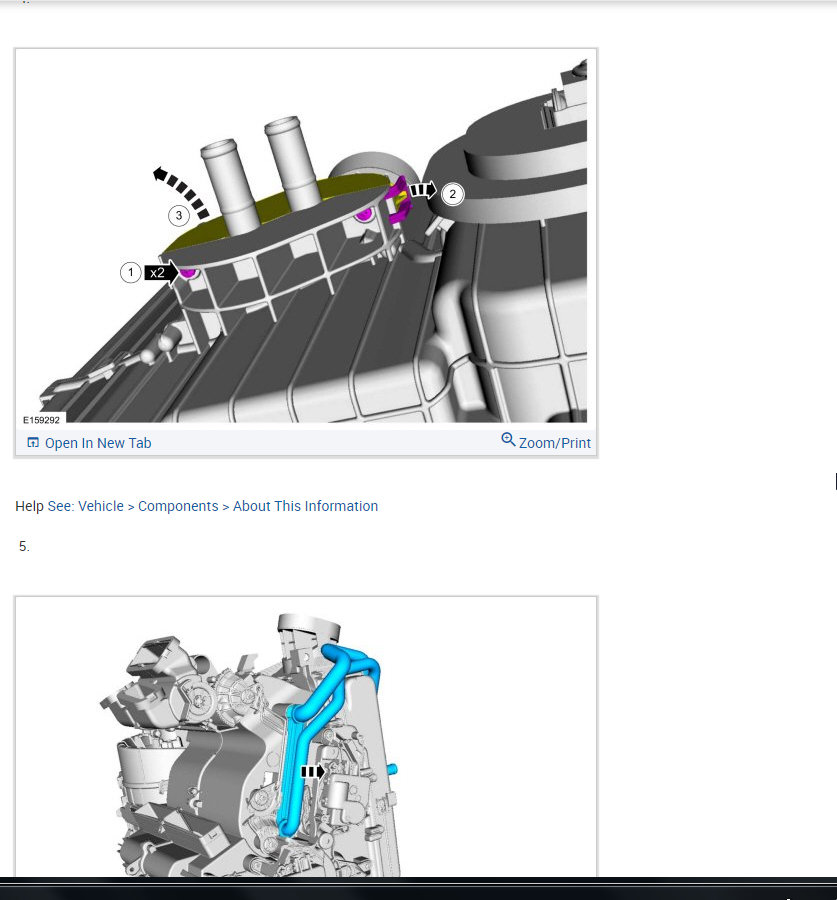 3

2

1 x2

E159292

Open In New Tab

Zoom/Print

Help See: Vehicle > Components > About This Information

5.