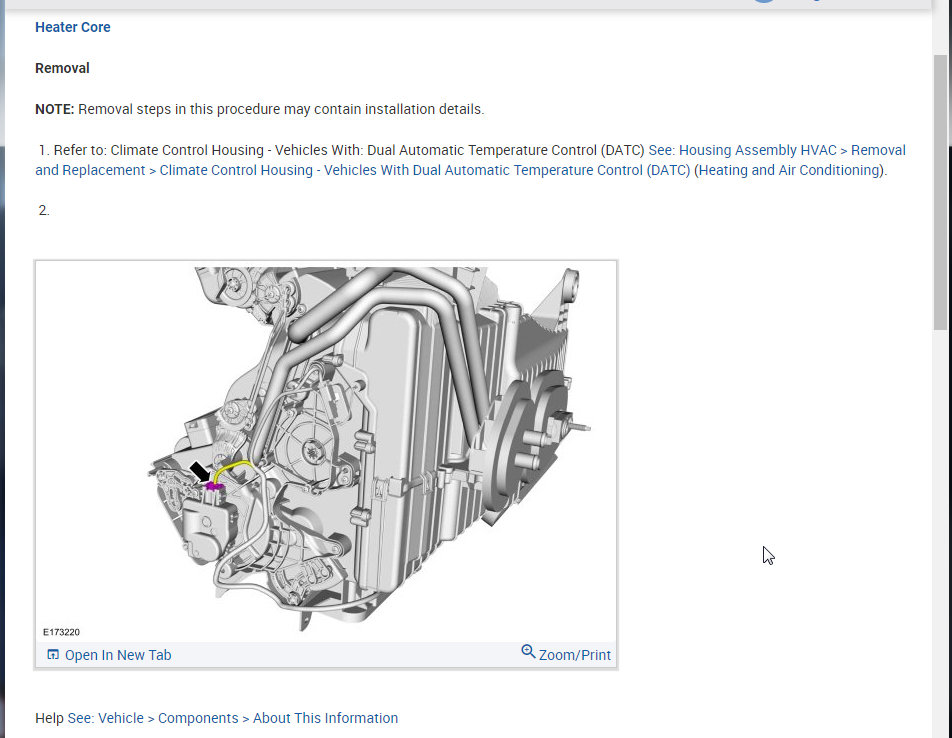 Heater Core

Removal

NOTE: Removal steps in this procedure may contain installation details.

1. Refer to: Climate Control Housing - Vehicles With: Dual Automatic Temperature Control (DATC) See: Housing Assembly HVAC > Removal and Replacement > Climate Control Housing - Vehicles With Dual Automatic Temperature Control (DATC) (Heating and Air Conditioning).

2.

E173220

Open In New Tab

Zoom/Print

Help See: Vehicle > Components > About This Information