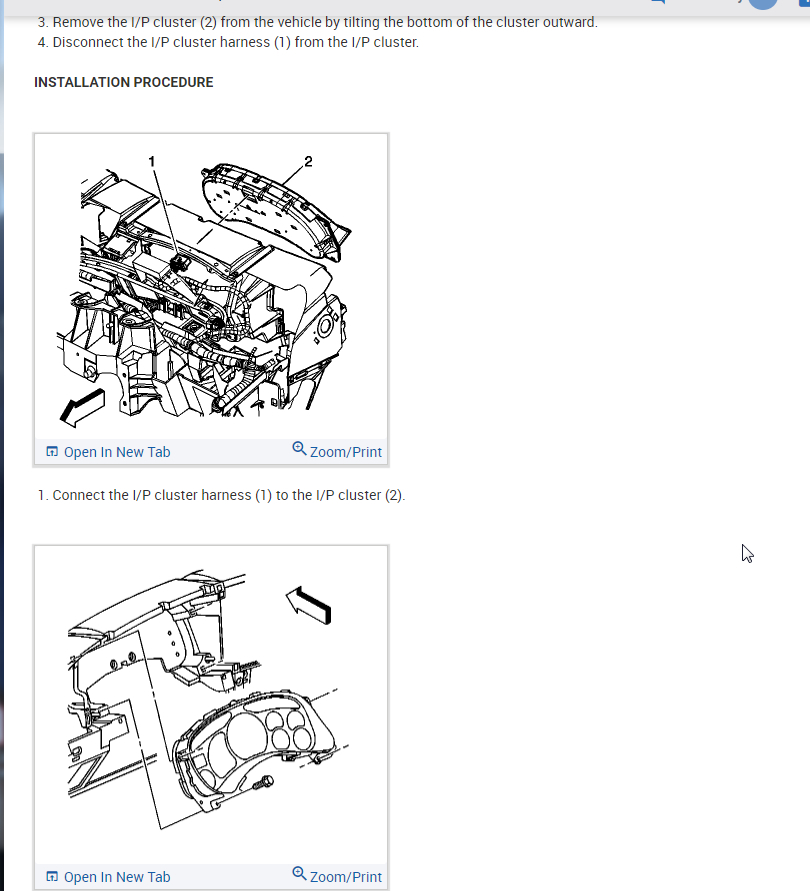 3. Remove the I/P cluster (2) from the vehicle by tilting the bottom of the cluster outward.
4. Disconnect the I/P cluster harness (1) from the I/P cluster.

INSTALLATION PROCEDURE

1
2

Open In New Tab
Zoom/Print

1. Connect the I/P cluster harness (1) to the I/P cluster (2).

Open In New Tab
Zoom/Print