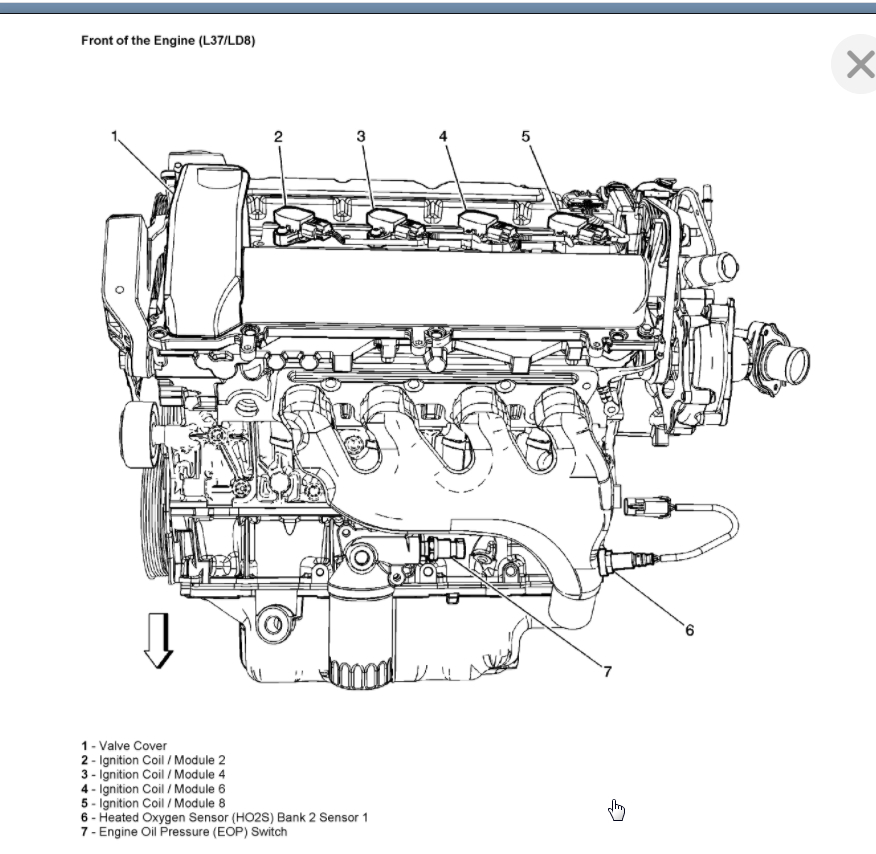 Front of the Engine (L37/LD8)

1

2

3

4

5

6

7

1 - Valve Cover
2 - Ignition Coil / Module 2
3 - Ignition Coil / Module 4
4 - Ignition Coil / Module 6
5 - Ignition Coil / Module 8
6 - Heated Oxygen Sensor (HO2S) Bank 2 Sensor 1
7 - Engine Oil Pressure (EOP) Switch