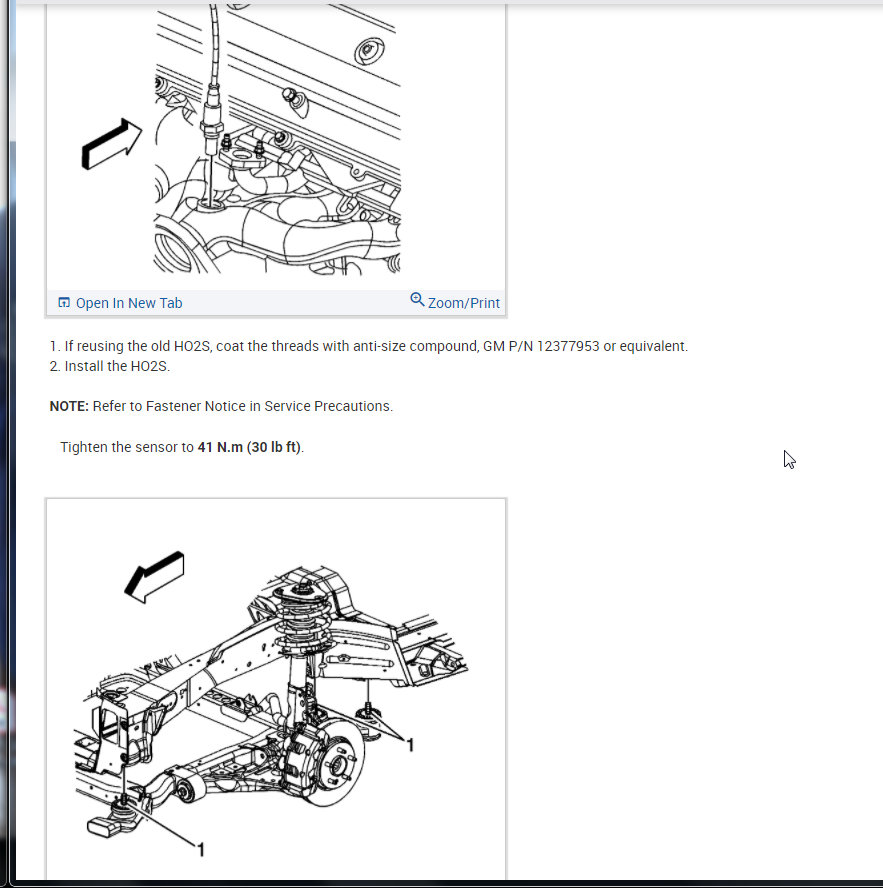 Open In New Tab

Zoom/Print

1. If reusing the old HO2S, coat the threads with anti-size compound, GM P/N 12377953 or equivalent.
2. Install the HO2S.

**NOTE:** Refer to Fastener Notice in Service Precautions.

Tighten the sensor to **41 N.m (30 lb ft)**.

1

1