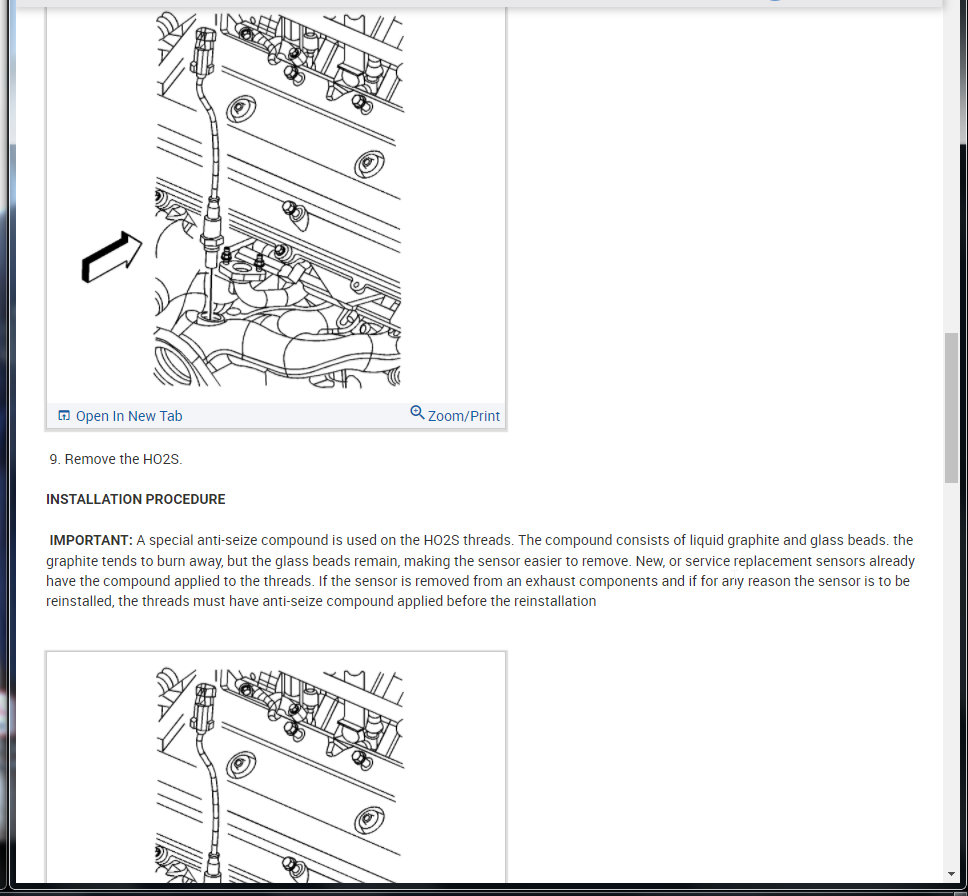 Open In New Tab

Zoom/Print

9. Remove the HO2S.

INSTALLATION PROCEDURE

IMPORTANT: A special anti-seize compound is used on the HO2S threads. The compound consists of liquid graphite and glass beads. the graphite tends to burn away, but the glass beads remain, making the sensor easier to remove. New, or service replacement sensors already have the compound applied to the threads. If the sensor is removed from an exhaust components and if for any reason the sensor is to be reinstalled, the threads must have anti-seize compound applied before the reinstallation