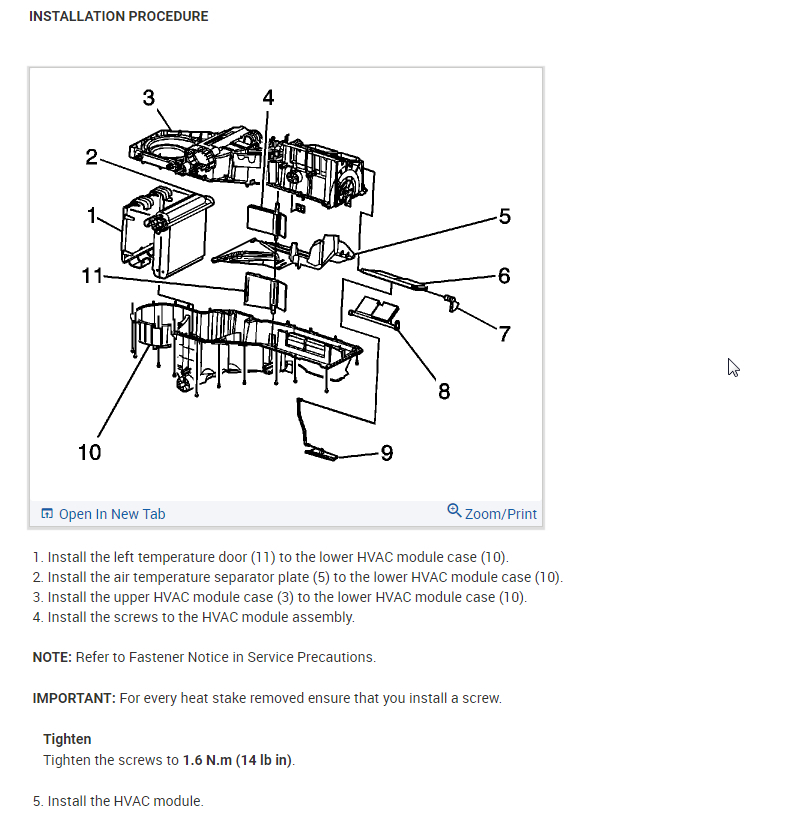 INSTALLATION PROCEDURE

3
4
2
1
5
11
6
7
8
10
9

Open In New Tab
Zoom/Print

1. Install the left temperature door (11) to the lower HVAC module case (10).
2. Install the air temperature separator plate (5) to the lower HVAC module case (10).
3. Install the upper HVAC module case (3) to the lower HVAC module case (10).
4. Install the screws to the HVAC module assembly.

NOTE: Refer to Fastener Notice in Service Precautions.

IMPORTANT: For every heat stake removed ensure that you install a screw.

Tighten
Tighten the screws to 1.6 N.m (14 lb in).

5. Install the HVAC module.