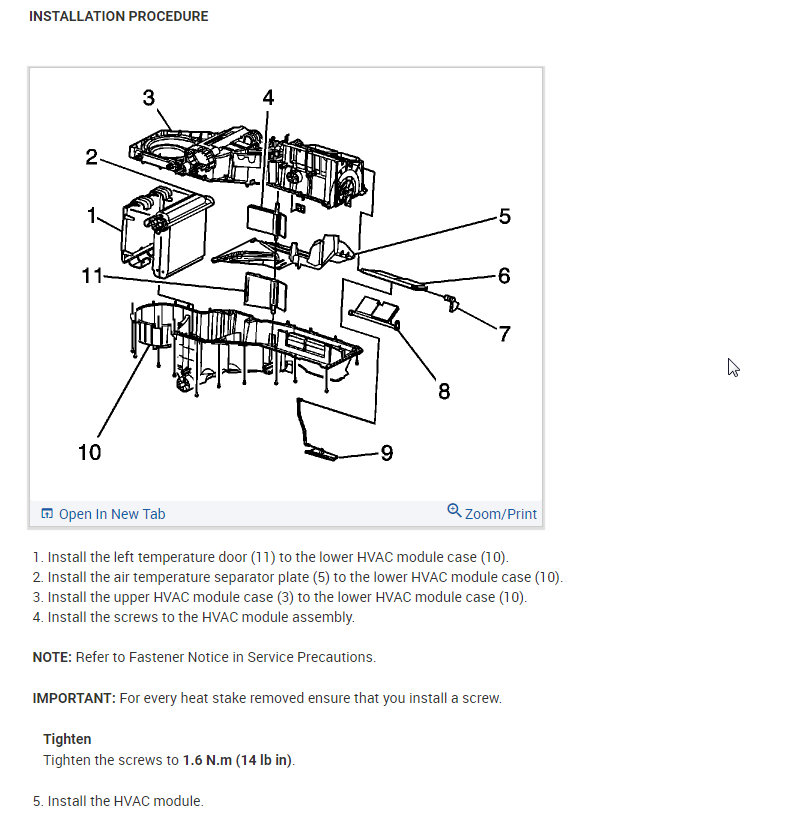 INSTALLATION PROCEDURE

3
4
2
1
5
11
6
7
8
10
9

Open In New Tab
Zoom/Print

1. Install the left temperature door (11) to the lower HVAC module case (10).
2. Install the air temperature separator plate (5) to the lower HVAC module case (10).
3. Install the upper HVAC module case (3) to the lower HVAC module case (10).
4. Install the screws to the HVAC module assembly.

NOTE: Refer to Fastener Notice in Service Precautions.

IMPORTANT: For every heat stake removed ensure that you install a screw.

Tighten
Tighten the screws to 1.6 N.m (14 lb in).

5. Install the HVAC module.