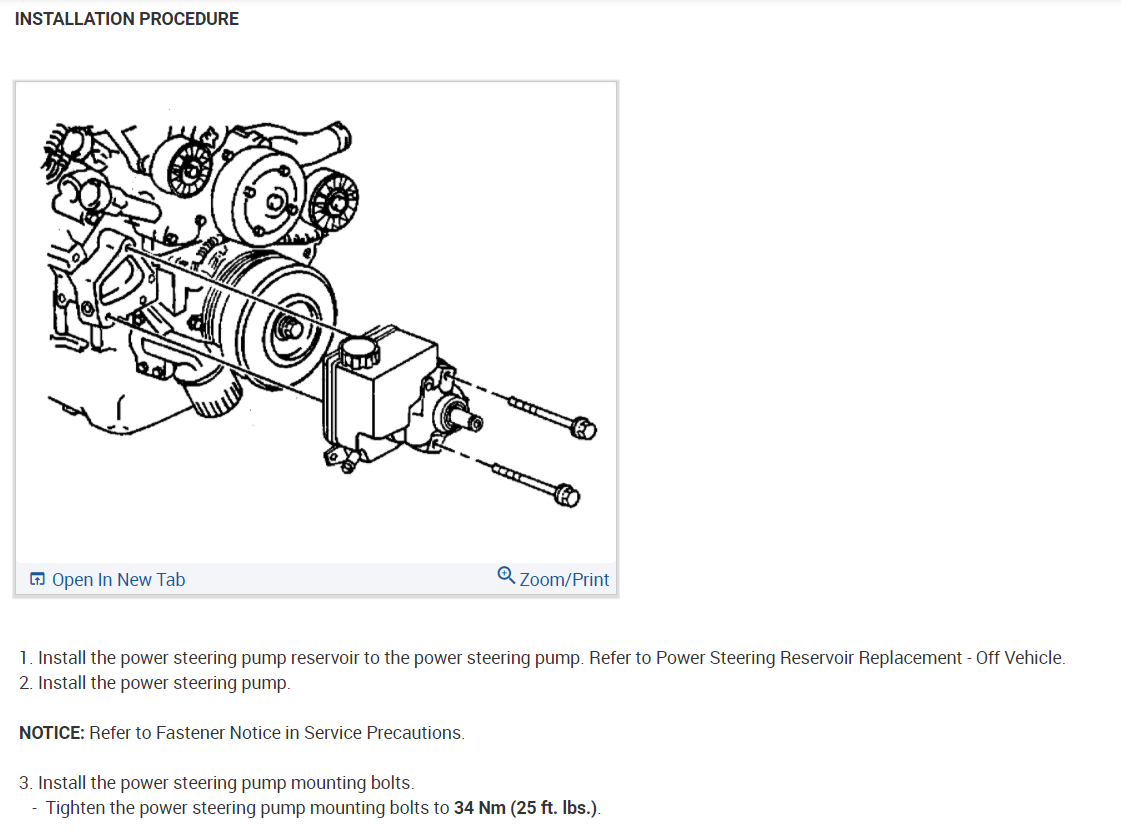 INSTALLATION PROCEDURE

Open In New Tab

Zoom/Print

1. Install the power steering pump reservoir to the power steering pump. Refer to Power Steering Reservoir Replacement - Off Vehicle.
2. Install the power steering pump.

NOTICE: Refer to Fastener Notice in Service Precautions.

3. Install the power steering pump mounting bolts.
- Tighten the power steering pump mounting bolts to 34 Nm (25 ft. lbs.).