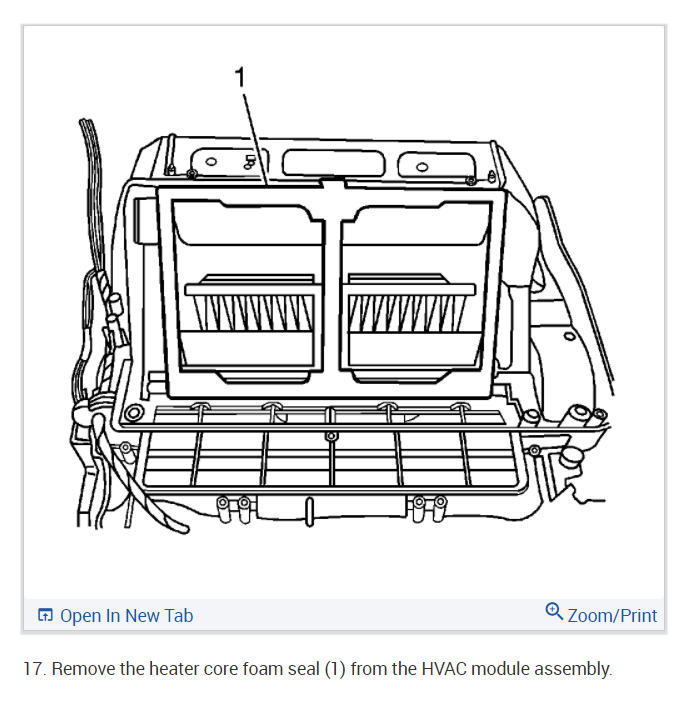 1

Open In New Tab

Zoom/Print

17. Remove the heater core foam seal (1) from the HVAC module assembly.