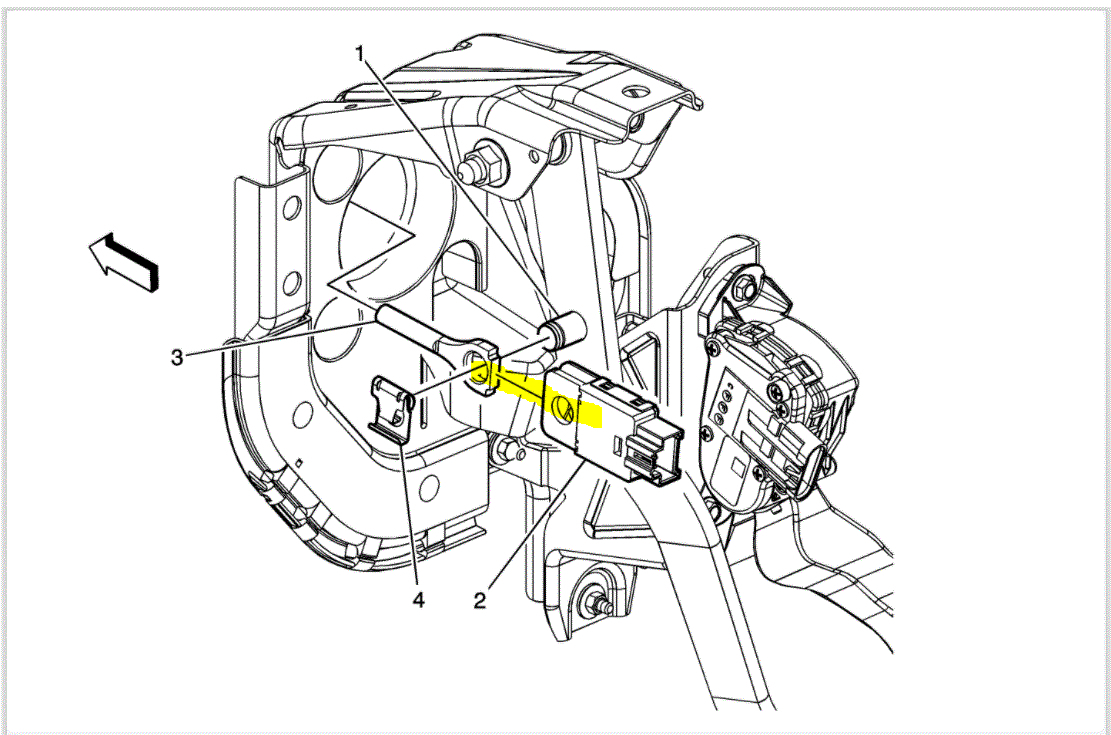 1
3
4
2