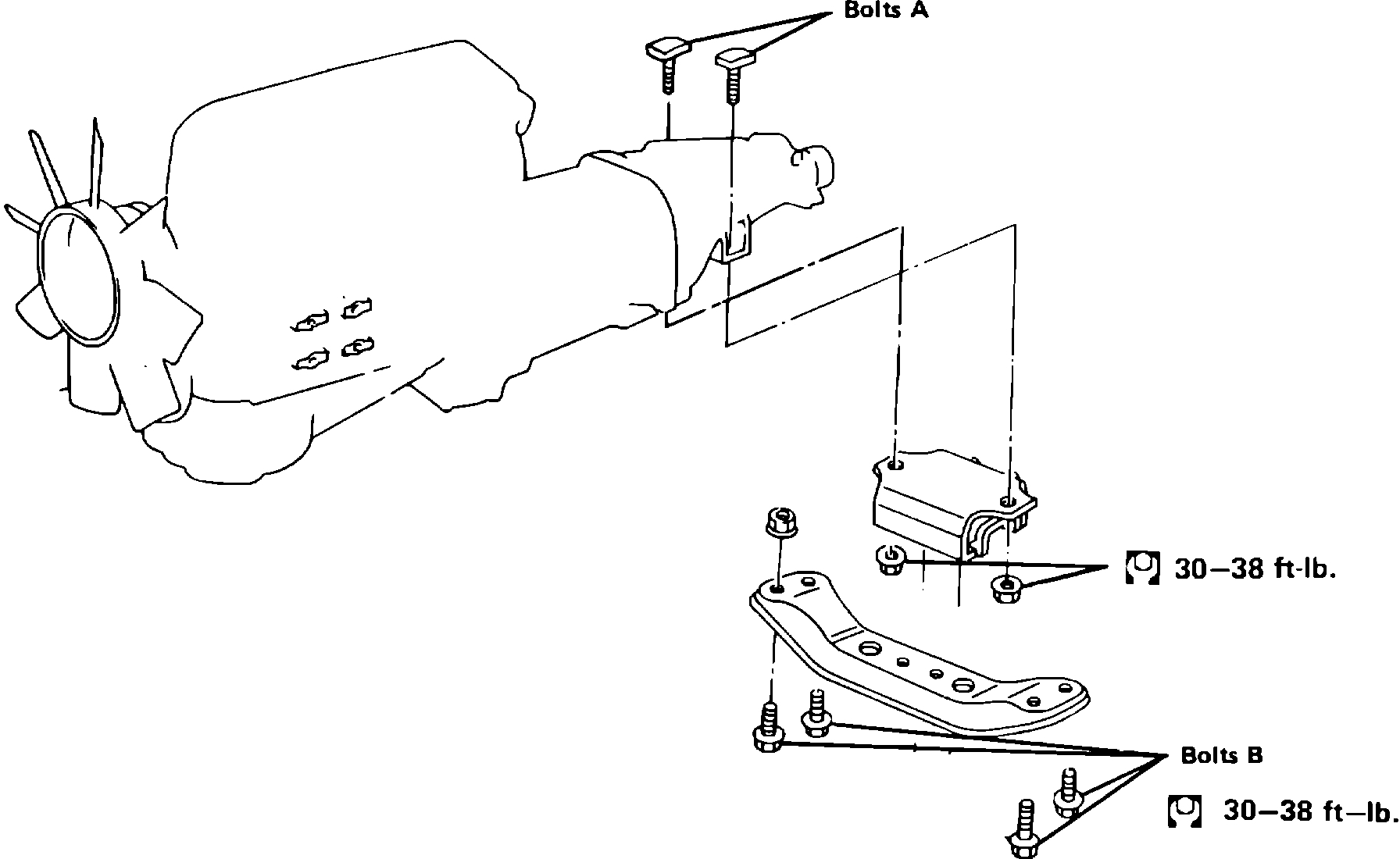 Bolts A

30–38 ft-lb.

Bolts B

30–38 ft–lb.