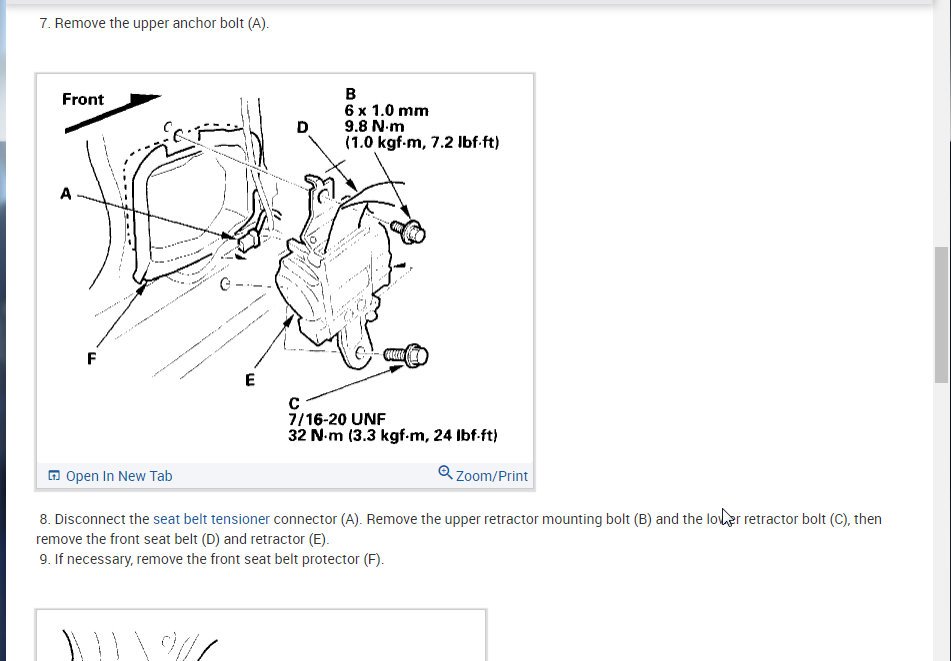 7. Remove the upper anchor bolt (A).

Front

B
6 x 1.0 mm
9.8 N·m
(1.0 kgf·m, 7.2 lbf·ft)

D

A

F

E

C
7/16-20 UNF
32 N·m (3.3 kgf·m, 24 lbf·ft)

Open In New Tab

Zoom/Print

8. Disconnect the seat belt tensioner connector (A). Remove the upper retractor mounting bolt (B) and the lower retractor bolt (C), then remove the front seat belt (D) and retractor (E).
9. If necessary, remove the front seat belt protector (F).