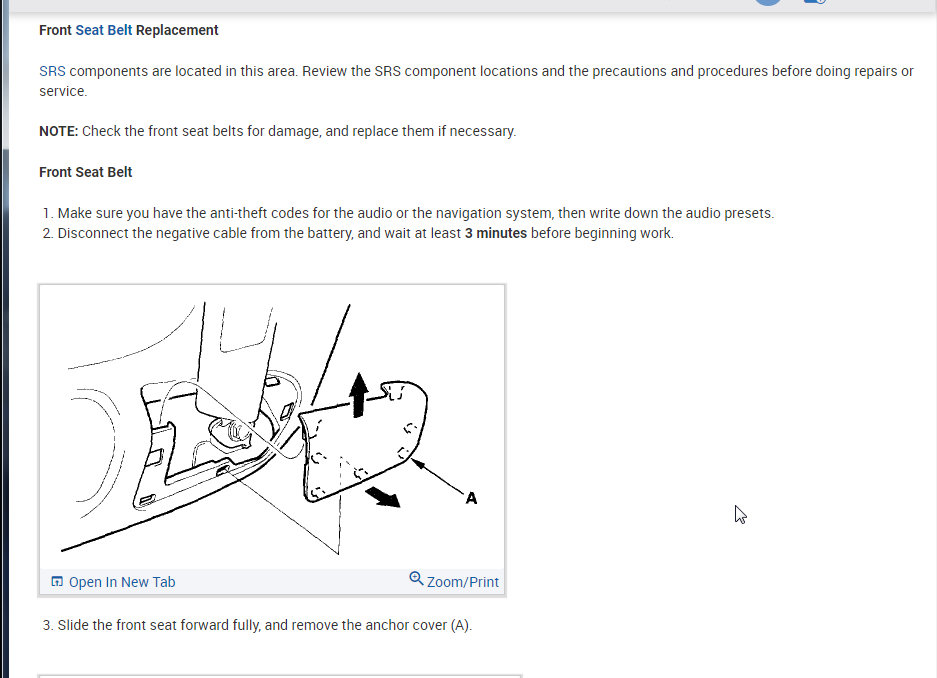 Front Seat Belt Replacement

SRS components are located in this area. Review the SRS component locations and the precautions and procedures before doing repairs or service.

NOTE: Check the front seat belts for damage, and replace them if necessary.

Front Seat Belt

1. Make sure you have the anti-theft codes for the audio or the navigation system, then write down the audio presets.
2. Disconnect the negative cable from the battery, and wait at least 3 minutes before beginning work.

A

Open In New Tab

Zoom/Print

3. Slide the front seat forward fully, and remove the anchor cover (A).