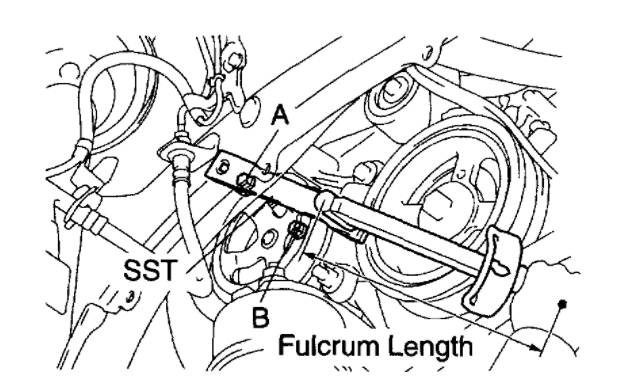 A
SST
B
Fulcrum Length