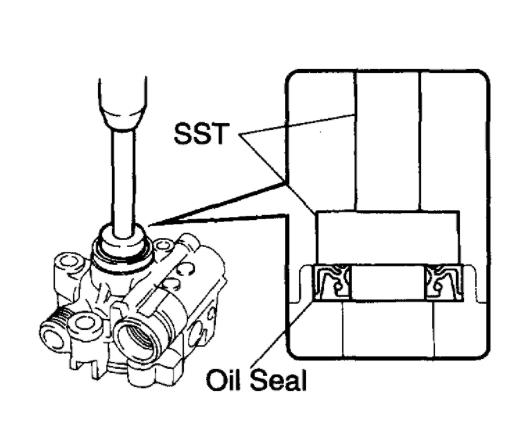 SST

Oil Seal