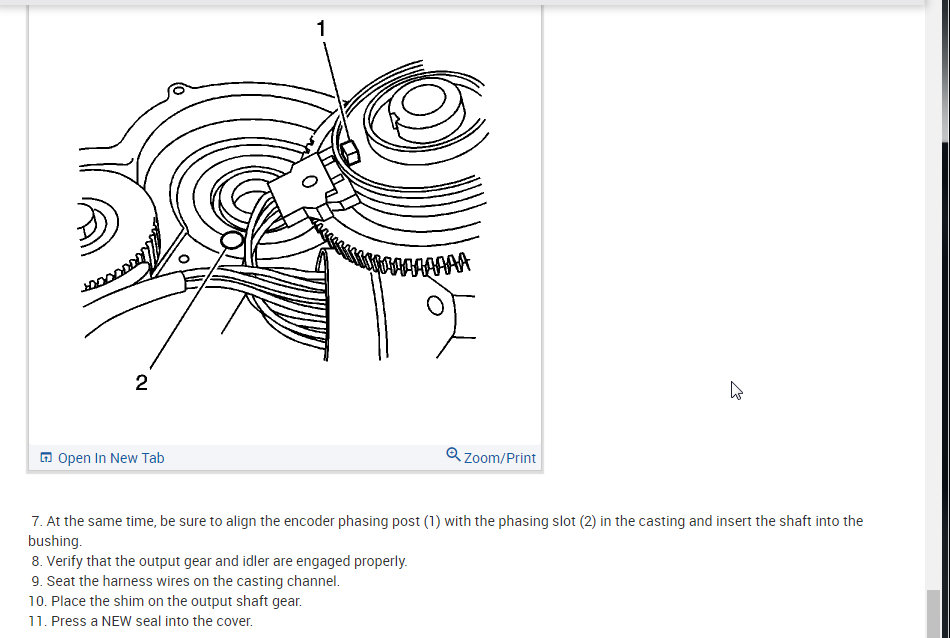 1

2

Open In New Tab

Zoom/Print

7. At the same time, be sure to align the encoder phasing post (1) with the phasing slot (2) in the casting and insert the shaft into the bushing.
8. Verify that the output gear and idler are engaged properly.
9. Seat the harness wires on the casting channel.
10. Place the shim on the output shaft gear.
11. Press a NEW seal into the cover.