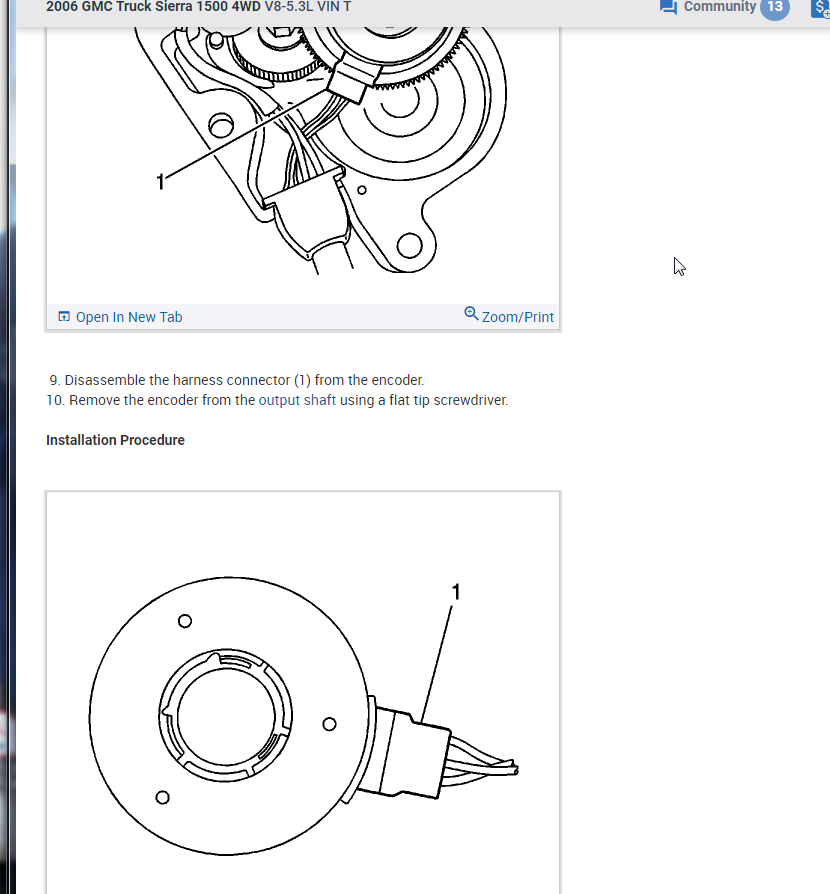 2006 GMC Truck Sierra 1500 4WD V8-5.3L VIN T

Community 13

1

Open In New Tab

Zoom/Print

9. Disassemble the harness connector (1) from the encoder.
10. Remove the encoder from the output shaft using a flat tip screwdriver.

Installation Procedure

1