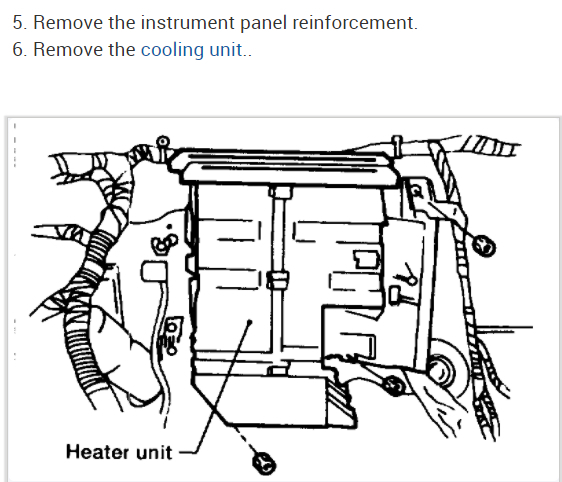 5. Remove the instrument panel reinforcement.
6. Remove the cooling unit..

Heater unit