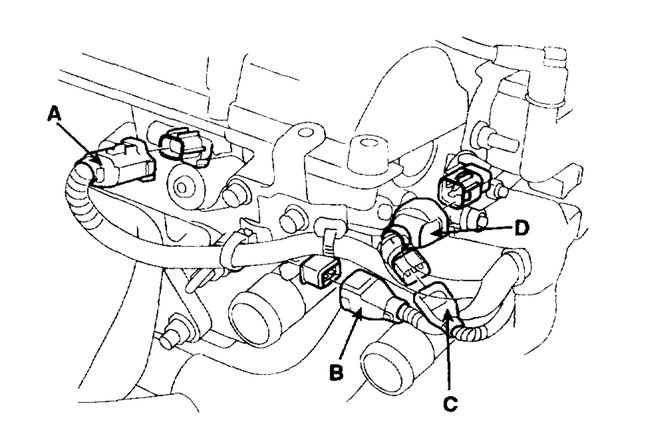 A
D
B
C