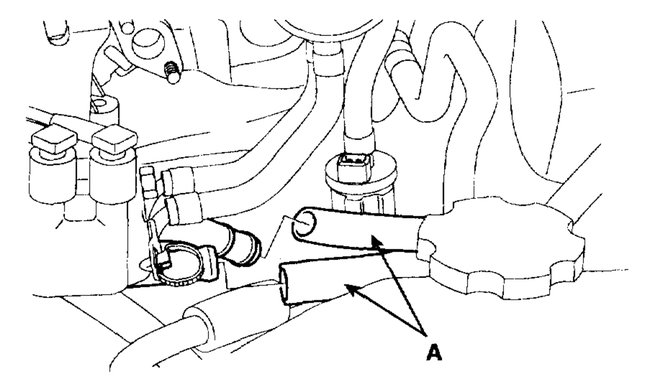 A