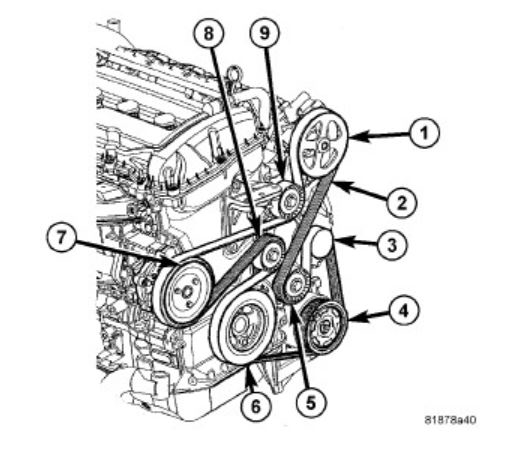 8
9
1
2
3
7
4
6
5
81878a40