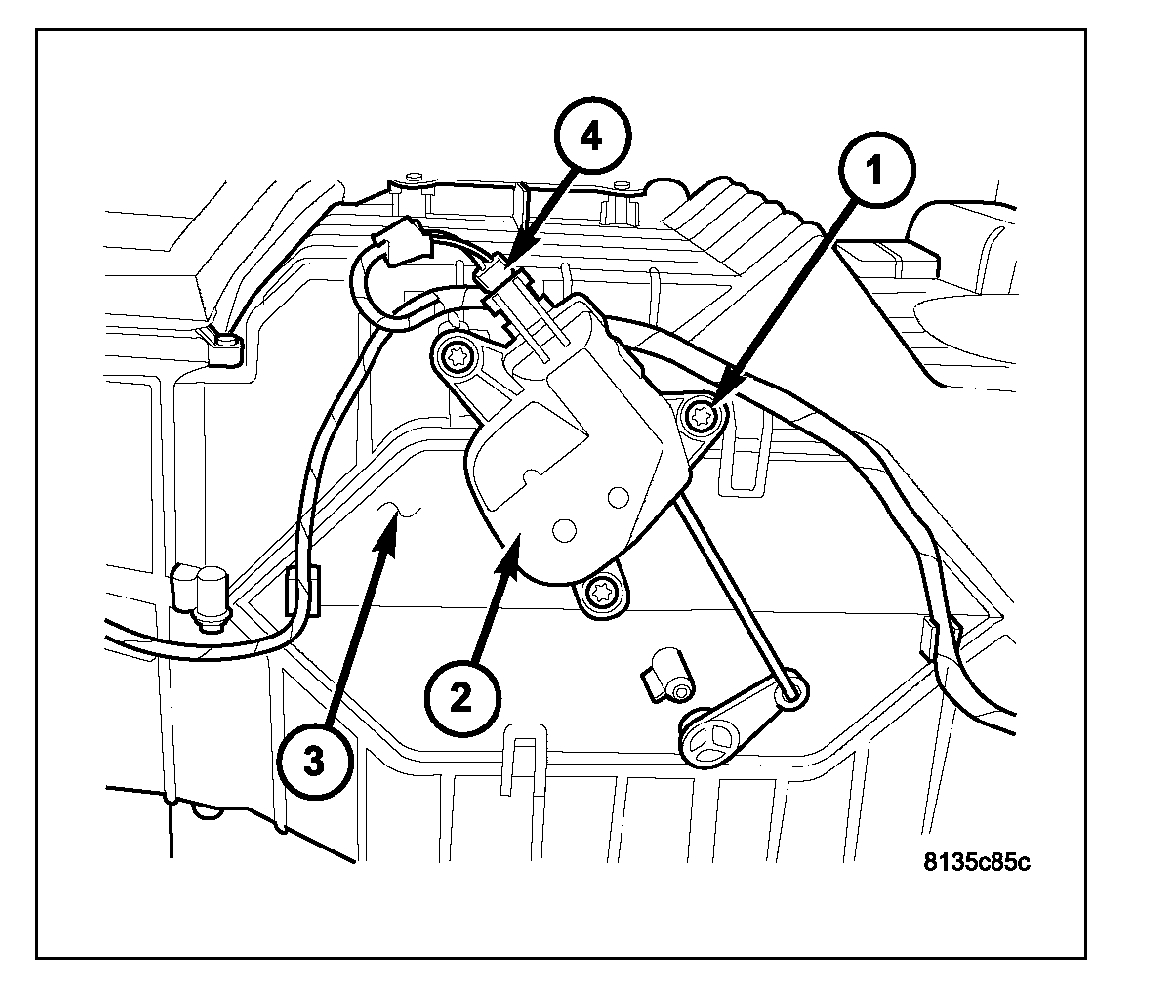 4
1
2
3
8135c85c