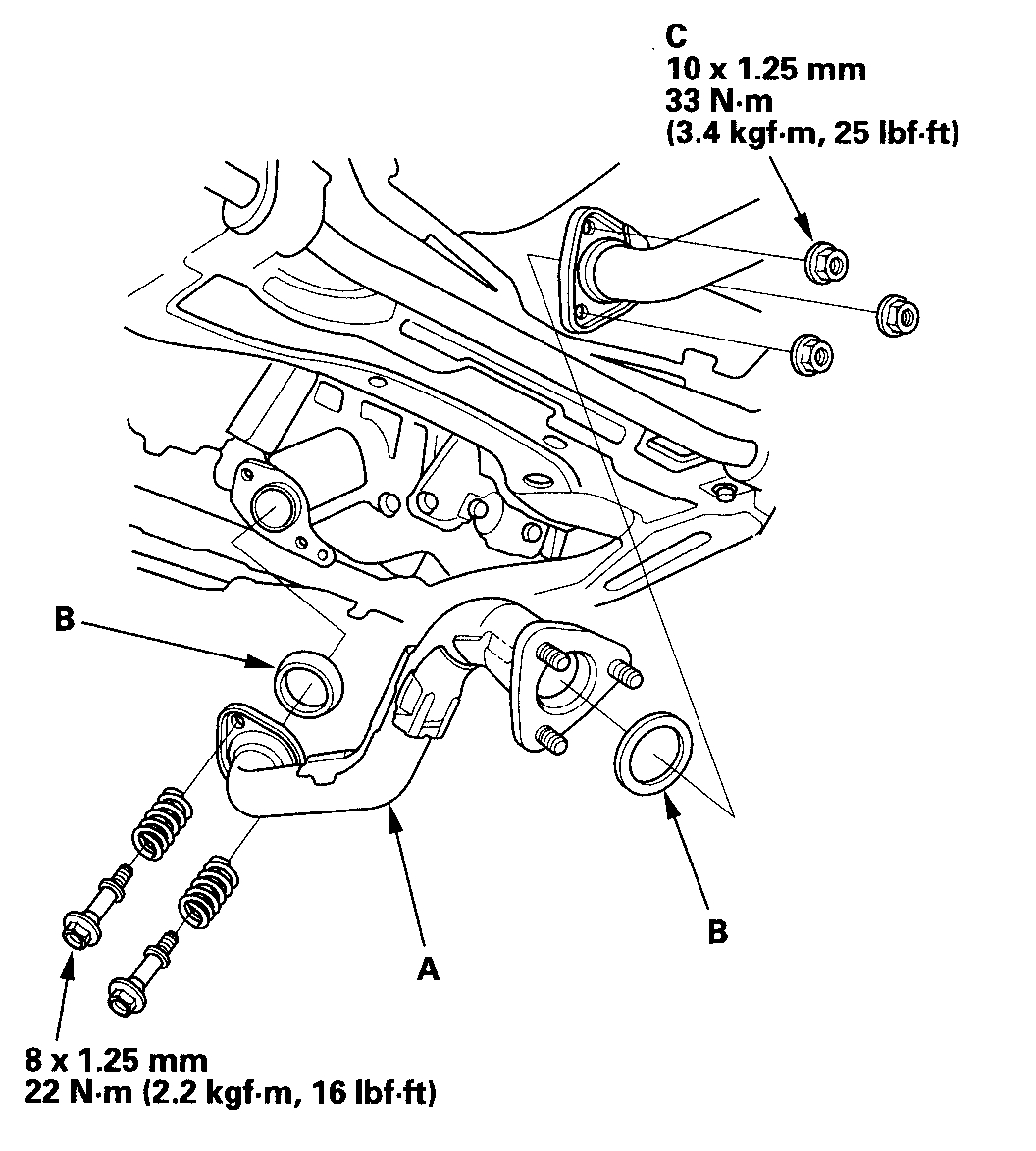 C
10 x 1.25 mm
33 N·m
(3.4 kgf·m, 25 lbf·ft)

B

B

A

8 x 1.25 mm
22 N·m (2.2 kgf·m, 16 lbf·ft)