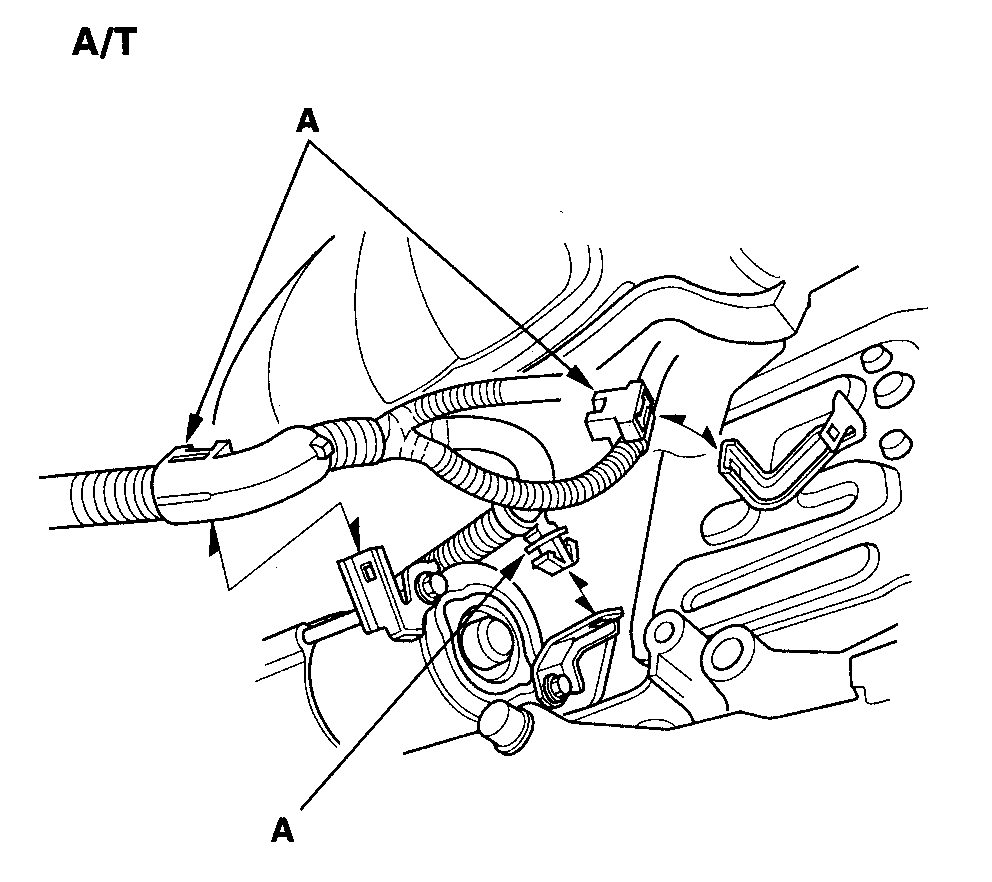 A/T

A

A